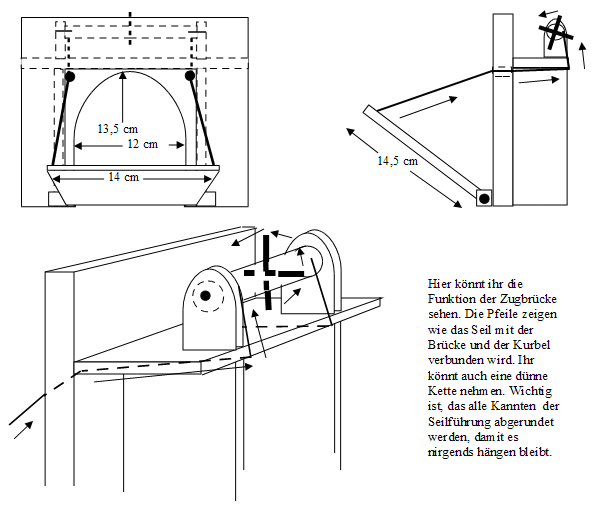 13,5 cm
12 cm
14 cm

14,5 cm

Hier könnt ihr die Funktion der Zugbrücke sehen. Die Pfeile zeigen wie das Seil mit der Brücke und der Kurbel verbunden wird. Ihr könnt auch eine dünne Kette nehmen. Wichtig ist, das alle Kannten der Seilführung abgerundet werden, damit es nirgends hängen bleibt.