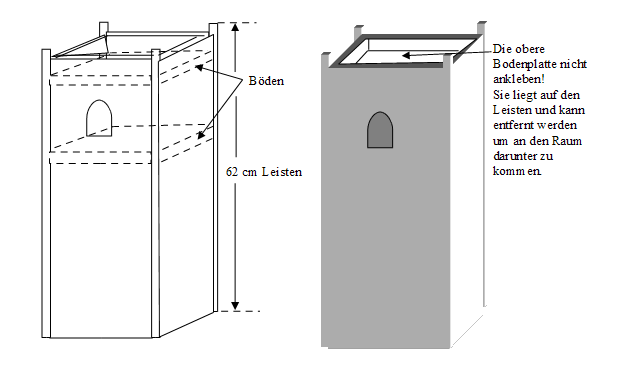 Böden

62 cm Leisten

Die obere Bodenplatte nicht ankleben!
Sie liegt auf den Leisten und kann entfernt werden um an den Raum darunter zu kommen.